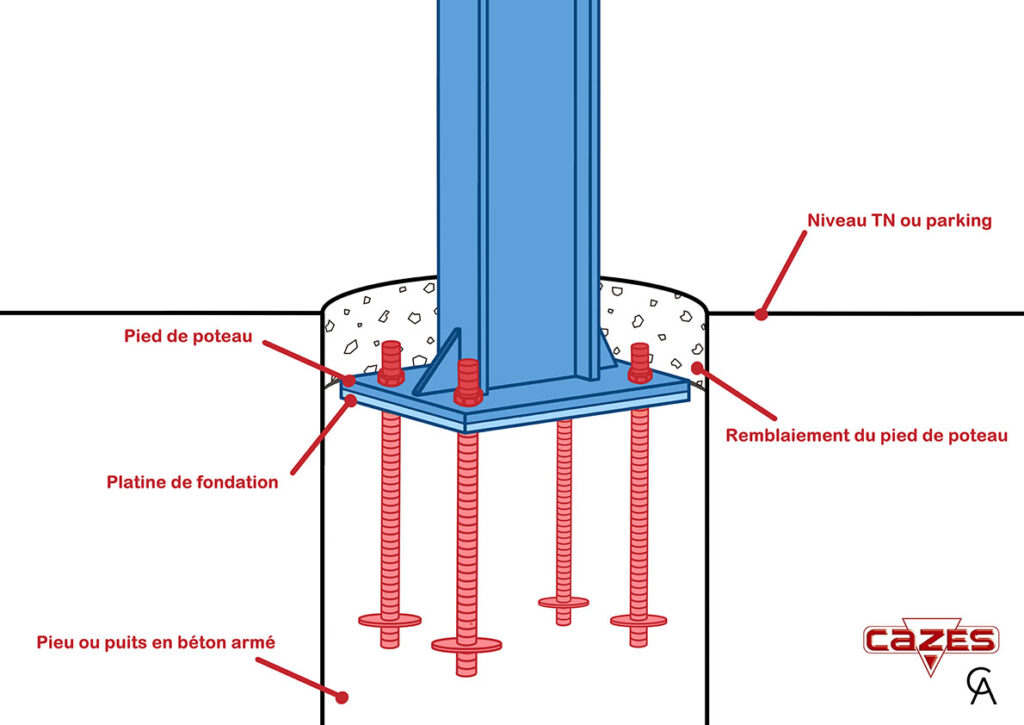 Niveau TN ou parking

Pied de poteau

Remblaiement du pied de poteau

Platine de fondation

Pieu ou puits en béton armé

CAZES

CA